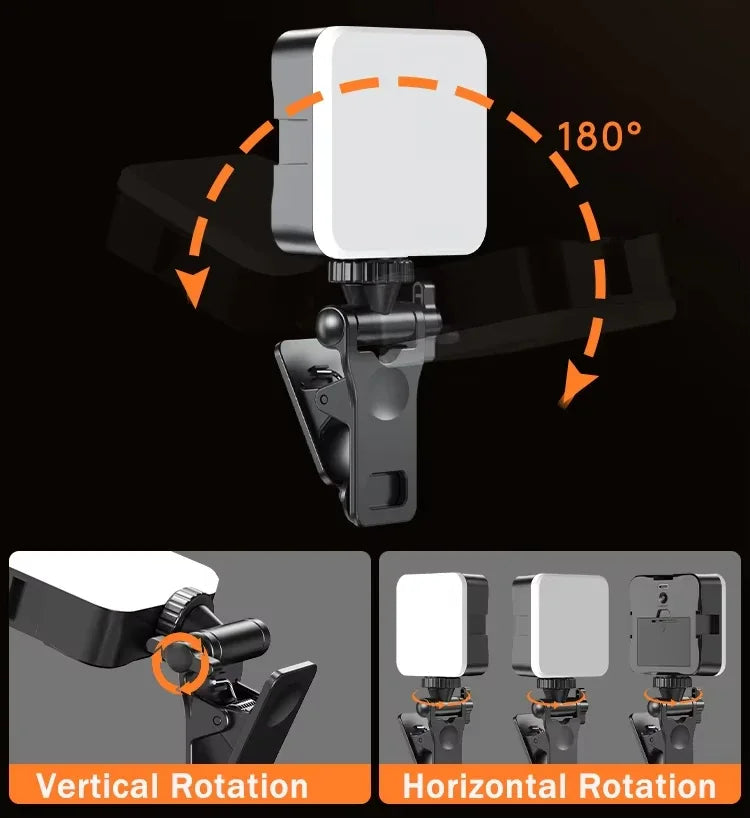 180°

Vertical Rotation

Horizontal Rotation